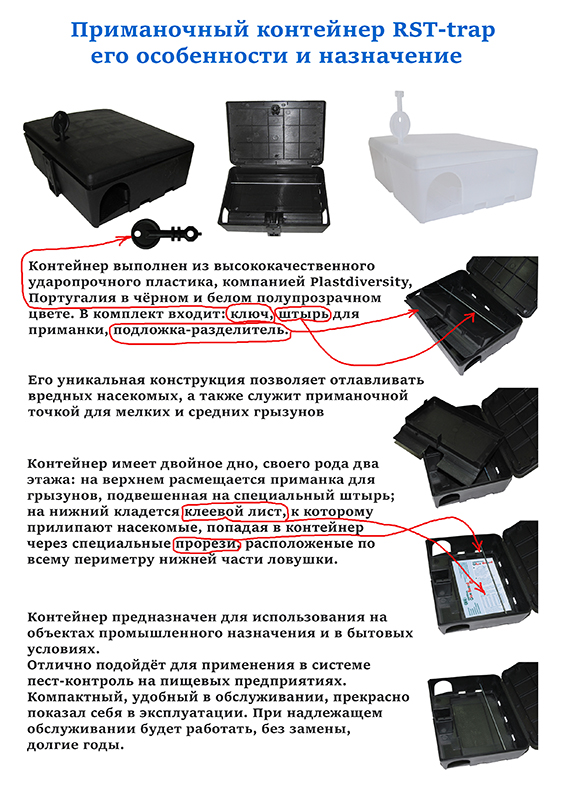 Приманочный контейнер RST-trap
его особенности и назначение

Контейнер выполнен из высококачественного ударопрочного пластика, компанией Plastdiversity, Португалия в чёрном и белом полупрозрачном цвете. В комплект входит: ключ, штырь для приманки, подложка-разделитель.

Его уникальная конструкция позволяет отлавливать вредных насекомых, а также служит приманочной точкой для мелких и средних грызунов

Контейнер имеет двойное дно, своего рода два этажа: на верхнем расмещается приманка для грызунов, подвешенная на специальный штырь; на нижний кладется клеевой лист, к которому прилипают насекомые, попадая в контейнер через специальные прорези, расположеные по всему периметру нижней части ловушки.

Контейнер предназначен для использования на объектах промышленного назначения и в бытовых условиях.
Отлично подойдёт для применения в системе пест-контроль на пищевых предприятиях.
Компактный, удобный в обслуживании, прекрасно показал себя в эксплуатации. При надлежащем обслуживании будет работать, без замены, долгие годы.