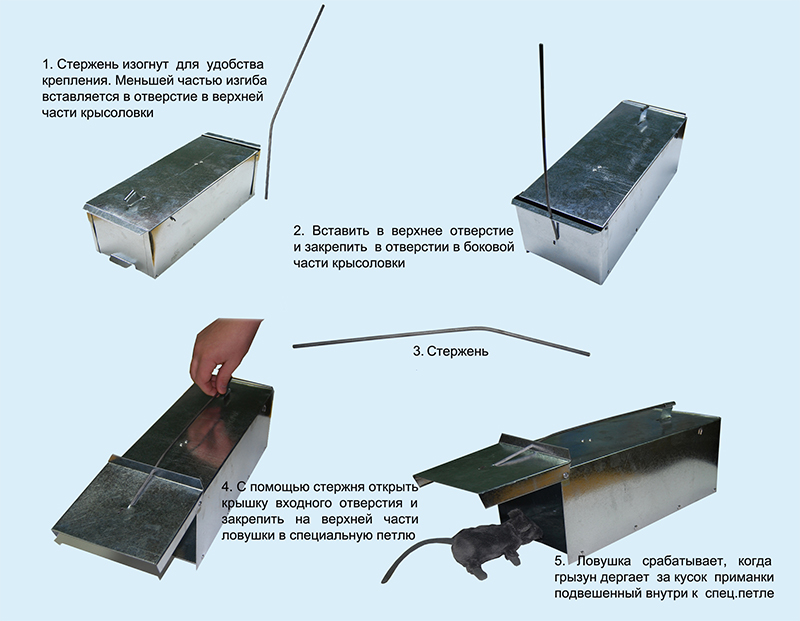 1. Стержень изогнут для удобства крепления. Меньшей частью изгиба вставляется в отверстие в верхней части крысоловки

2. Вставить в верхнее отверстие и закрепить в отверстии в боковой части крысоловки

3. Стержень

4. С помощью стержня открыть крышку входного отверстия и закрепить на верхней части ловушки в специальную петлю

5. Ловушка срабатывает, когда грызун дергает за кусок приманки подвешенный внутри к спец.петле